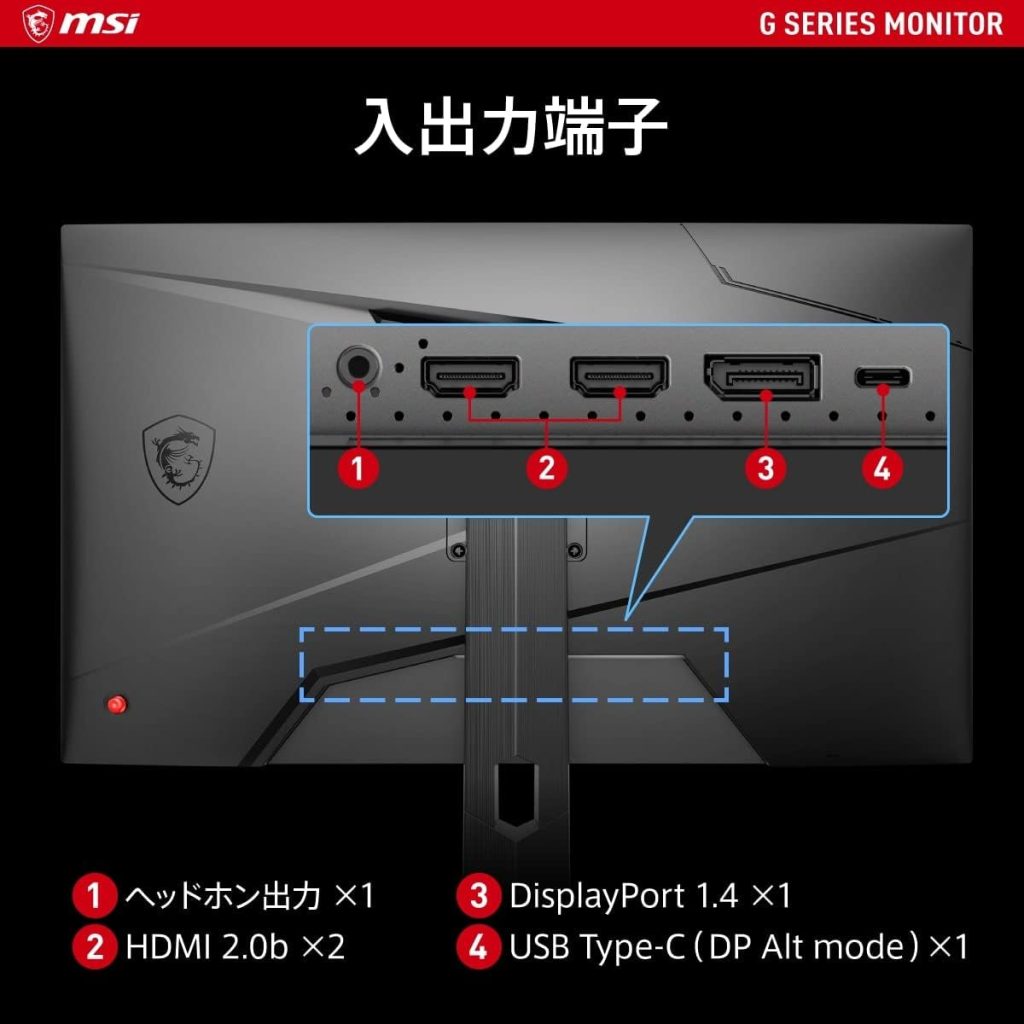 msi

G SERIES MONITOR

入出力端子

1 2 3 4

1 ヘッドホン出力 ×1
2 HDMI 2.0b ×2
3 DisplayPort 1.4 ×1
4 USB Type-C（DP Alt mode）×1